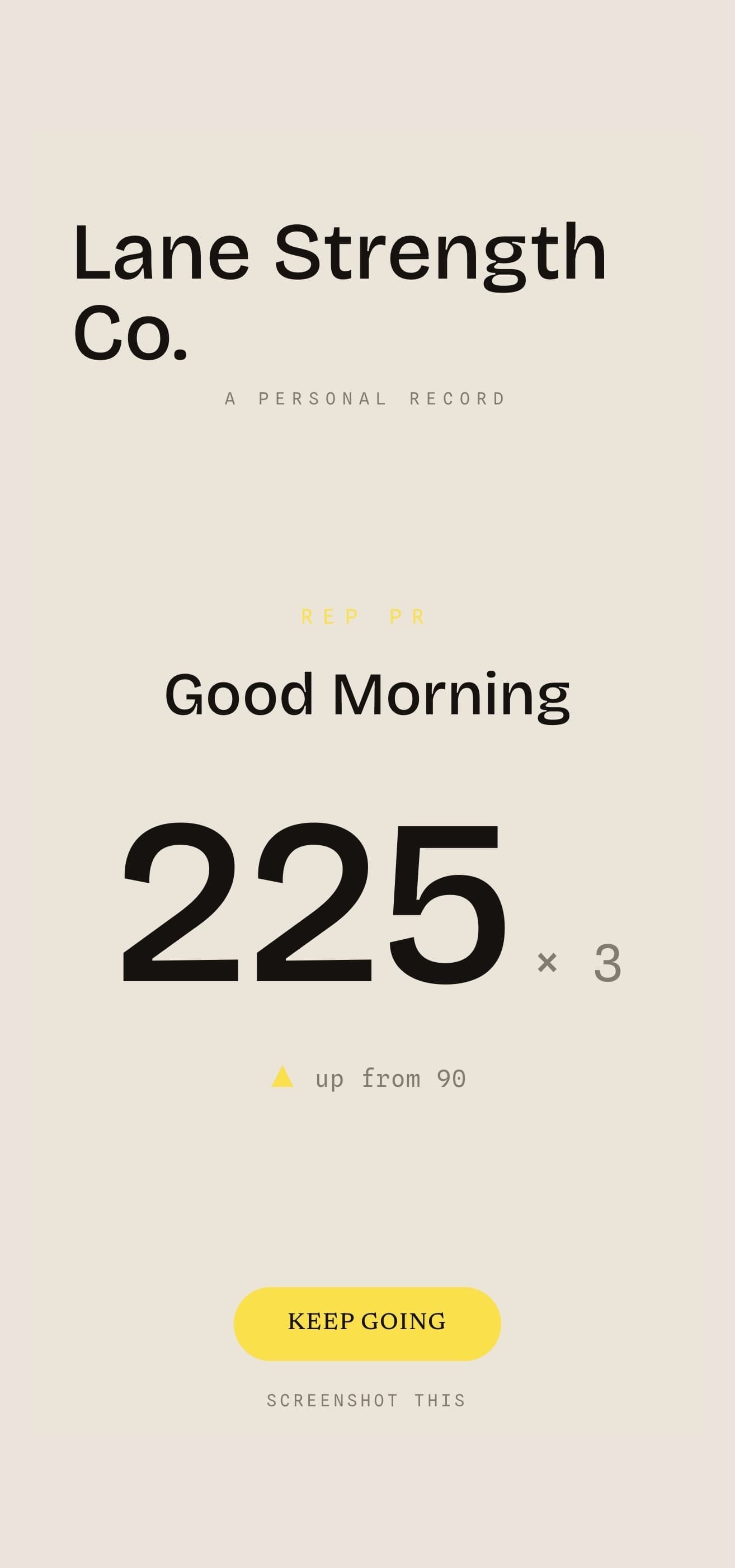 Lane Strength Co.

A PERSONAL RECORD

REP PR

Good Morning

225 × 3

▲ up from 90

KEEP GOING

SCREENSHOT THIS